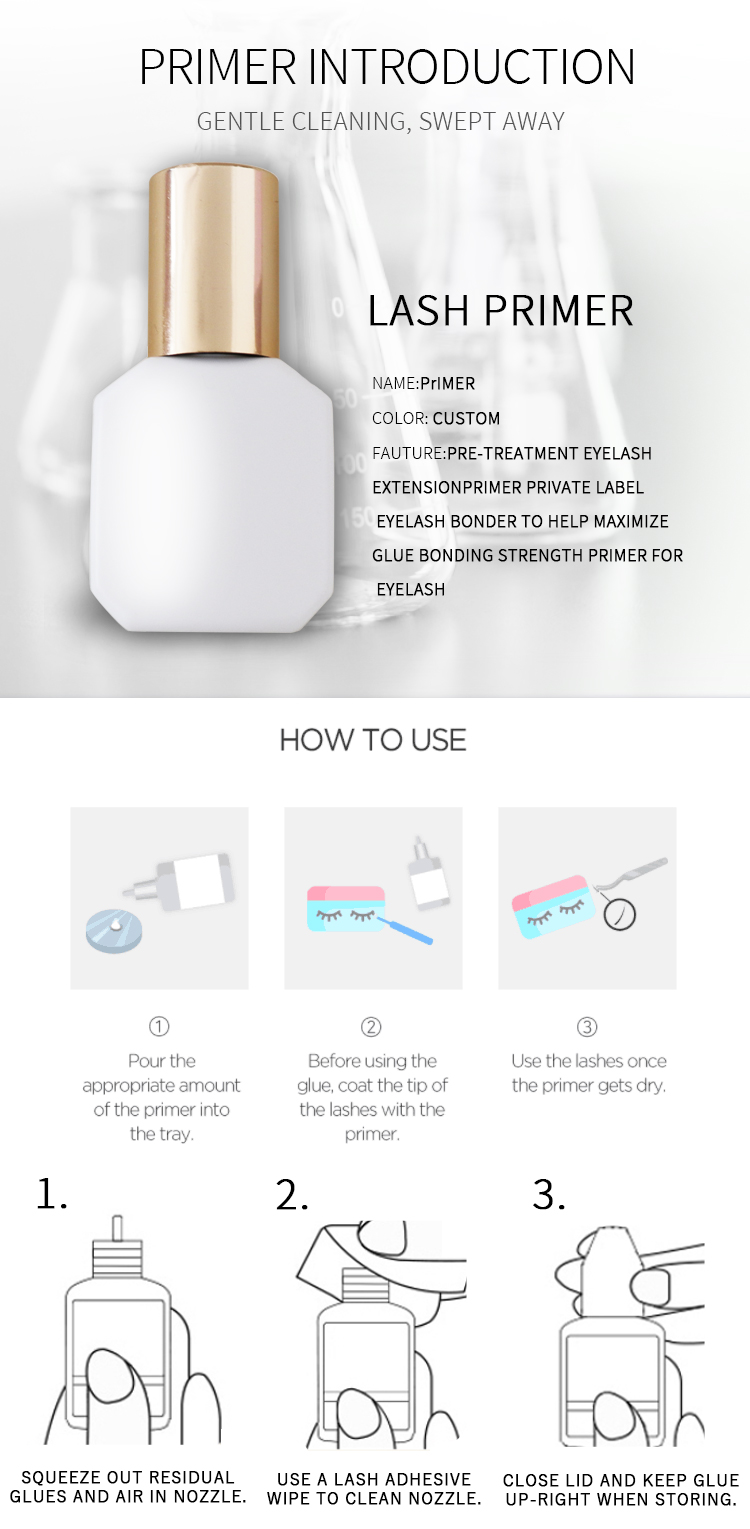 PRIMER INTRODUCTION

GENTLE CLEANING, SWEPT AWAY

LASH PRIMER

NAME:PrIMER

COLOR: CUSTOM

FAUTURE:PRE-TREATMENT EYELASH EXTENSIONPRIMER PRIVATE LABEL EYELASH BONDER TO HELP MAXIMIZE GLUE BONDING STRENGTH PRIMER FOR EYELASH

HOW TO USE

①
Pour the appropriate amount of the primer into the tray.

②
Before using the glue, coat the tip of the lashes with the primer.

③
Use the lashes once the primer gets dry.

1.
SQUEEZE OUT RESIDUAL GLUES AND AIR IN NOZZLE.

2.
USE A LASH ADHESIVE WIPE TO CLEAN NOZZLE.

3.
CLOSE LID AND KEEP GLUE UP-RIGHT WHEN STORING.